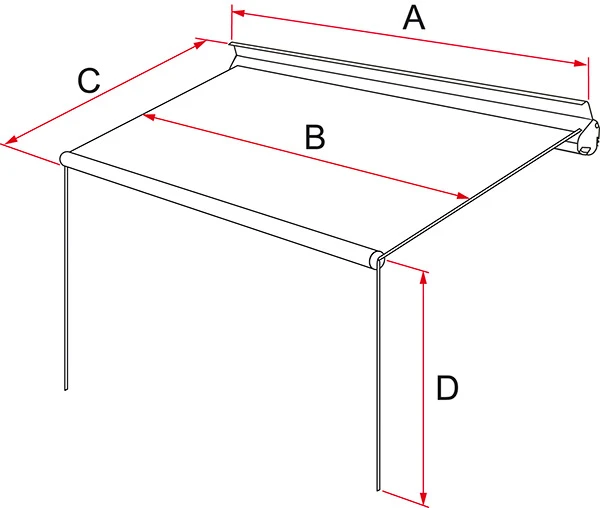 A
C
B
D