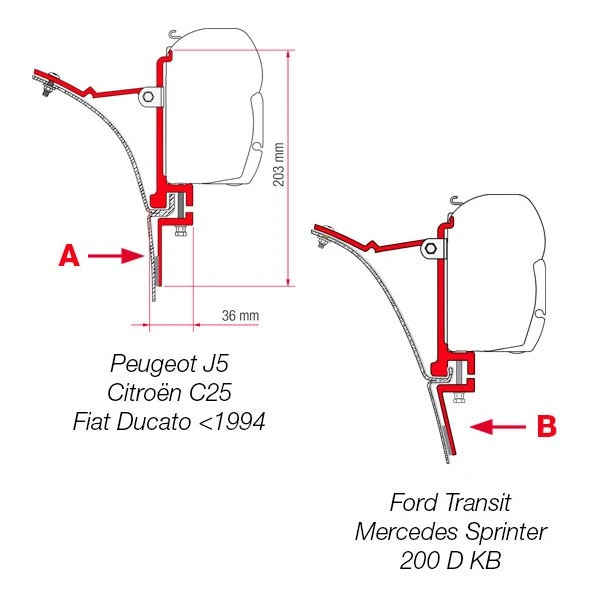 203 mm

A

36 mm

Peugeot J5
Citroën C25
Fiat Ducato <1994

B

Ford Transit
Mercedes Sprinter
200 D KB